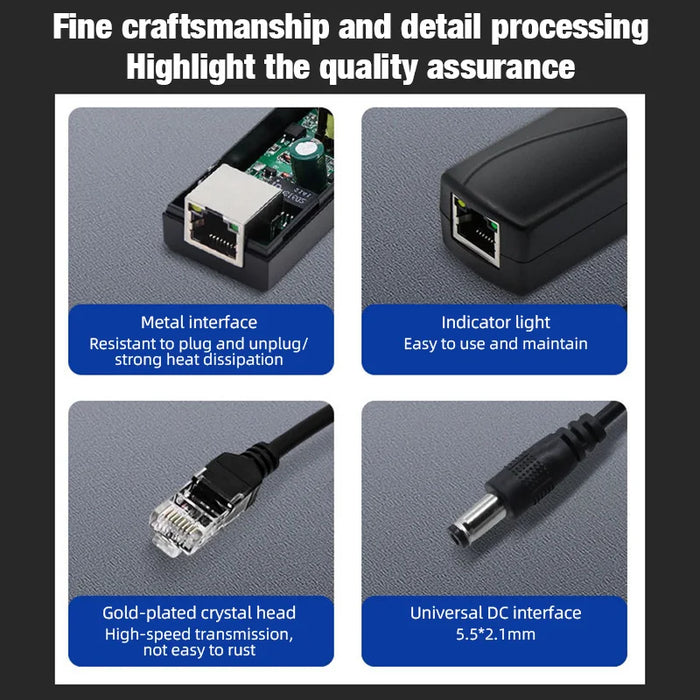 Fine craftsmanship and detail processing
Highlight the quality assurance

Metal interface
Resistant to plug and unplug/
strong heat dissipation

Indicator light
Easy to use and maintain

Gold-plated crystal head
High-speed transmission,
not easy to rust

Universal DC interface
5.5*2.1mm